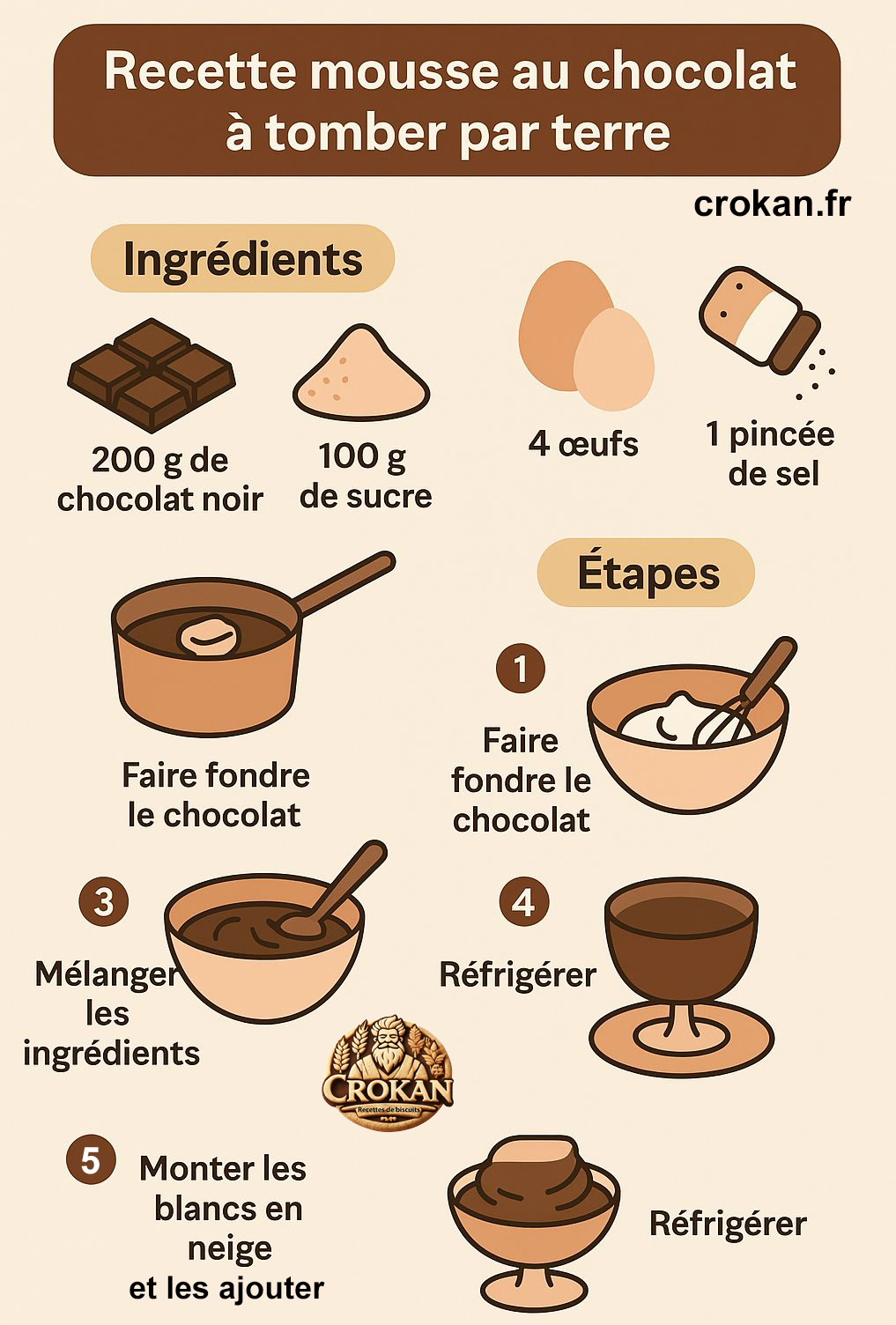 Recette mousse au chocolat à tomber par terre

crokan.fr

Ingrédients

200 g de chocolat noir

100 g de sucre

4 œufs

1 pincée de sel

Étapes

Faire fondre le chocolat

1

Faire fondre le chocolat

3

Mélanger les ingrédients

4

Réfrigérer

CROKAN
Recettes de biscuits

5

Monter les blancs en neige et les ajouter

Réfrigérer